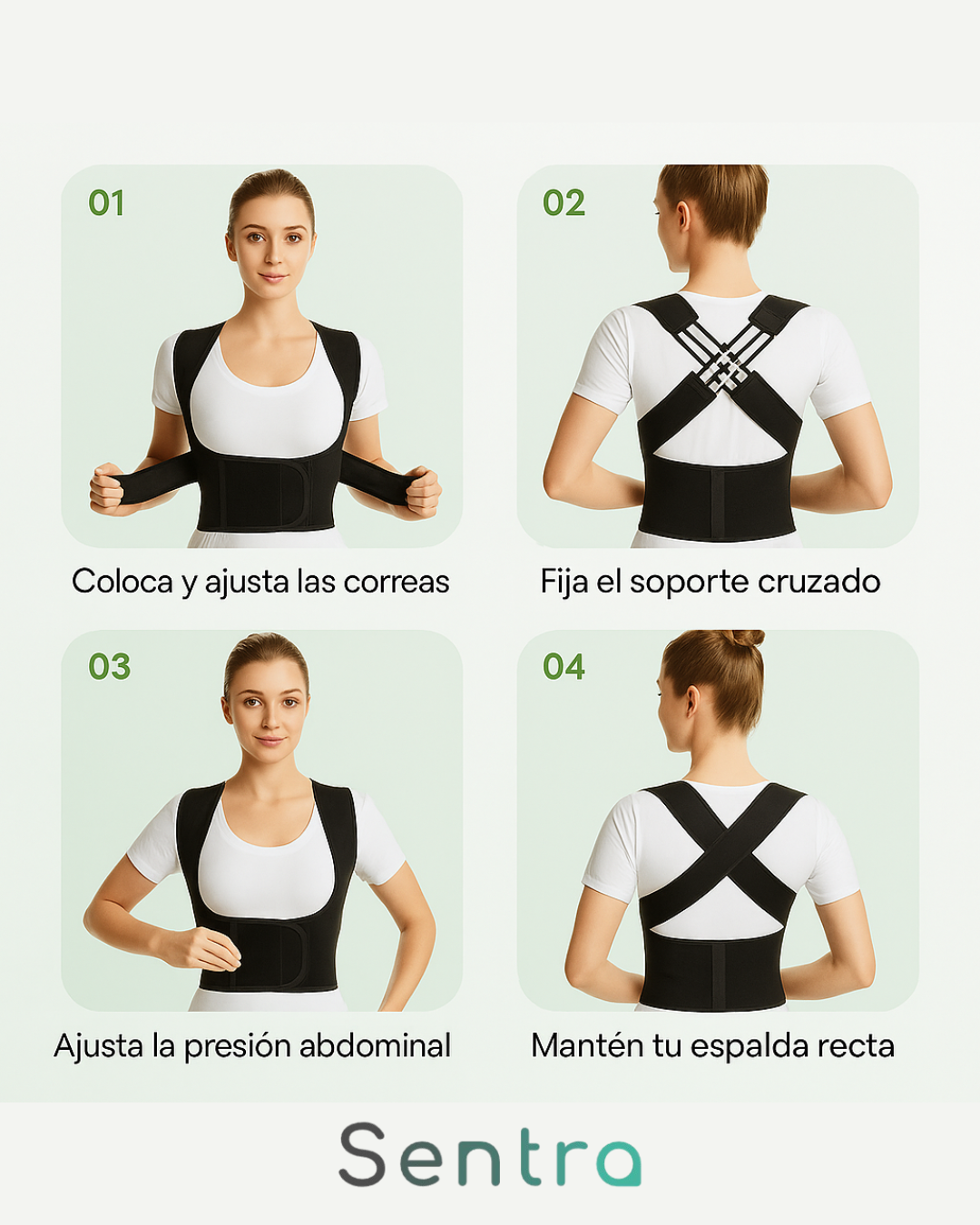 01

Coloca y ajusta las correas

02

Fija el soporte cruzado

03

Ajusta la presión abdominal

04

Mantén tu espalda recta

Sentra