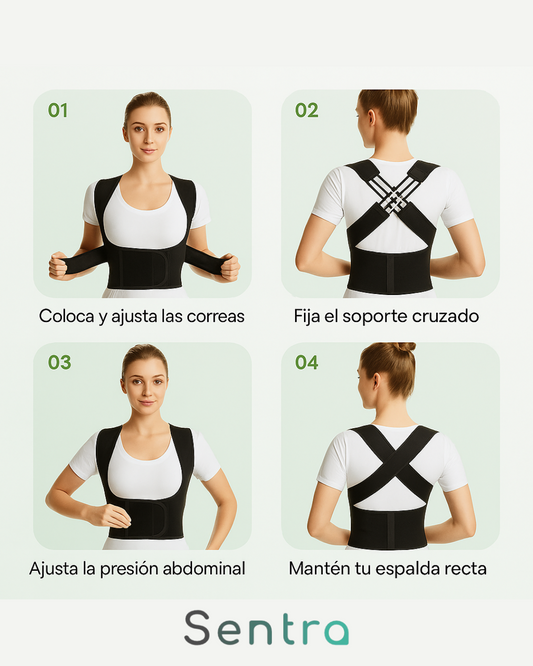 01

Coloca y ajusta las correas

02

Fija el soporte cruzado

03

Ajusta la presión abdominal

04

Mantén tu espalda recta

Sentra